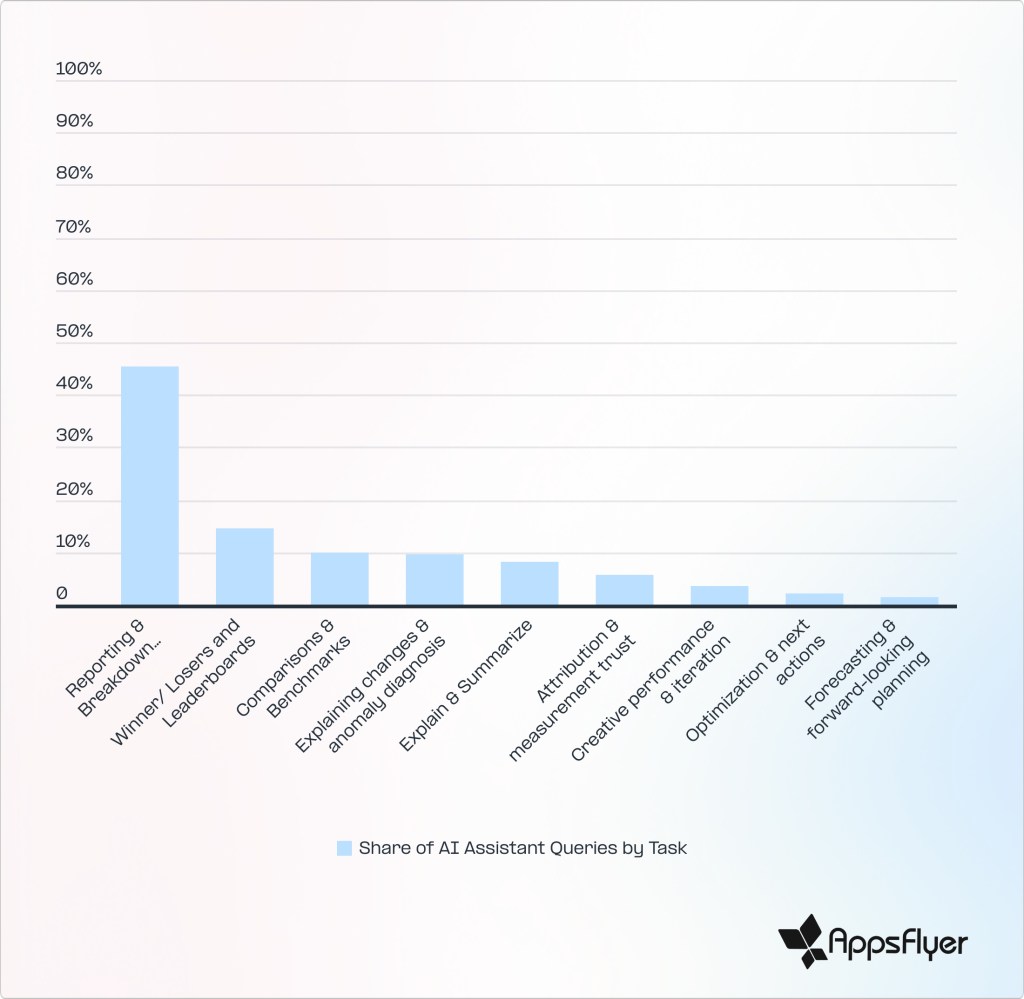 100%
90%
80%
70%
60%
50%
40%
30%
20%
10%
0

Reporting & Breakdown...
Winner/ Losers and Leaderboards
Comparisons & Benchmarks
Explaining changes & anomaly diagnosis
Explain & Summarize
Attribution & measurement trust
Creative performance & iteration
Optimization & next actions
Forecasting & forward-looking planning

Share of AI Assistant Queries by Task

AppsFlyer